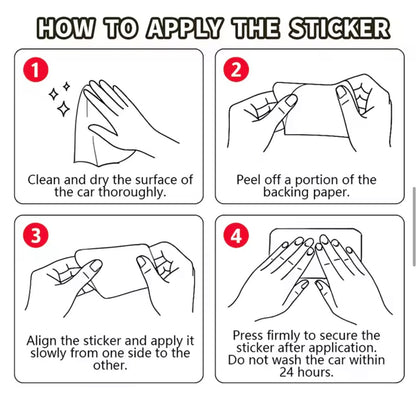 HOW TO APPLY THE STICKER

1
Clean and dry the surface of the car thoroughly.

2
Peel off a portion of the backing paper.

3
Align the sticker and apply it slowly from one side to the other.

4
Press firmly to secure the sticker after application. Do not wash the car within 24 hours.